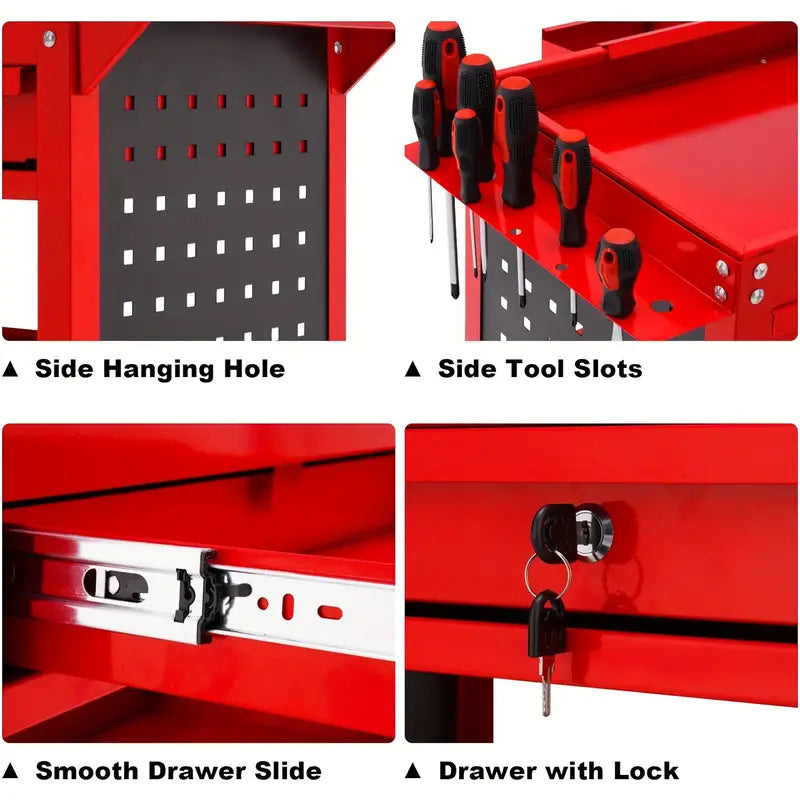 ▲ Side Hanging Hole

▲ Side Tool Slots

▲ Smooth Drawer Slide

▲ Drawer with Lock